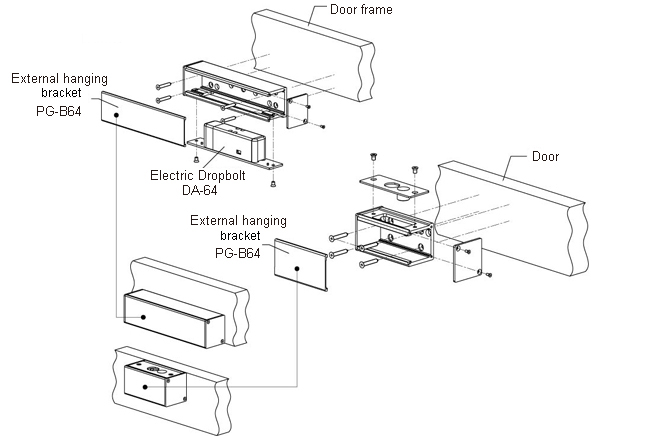 Door frame

External hanging bracket
PG-B64

Electric Dropbolt
DA-64

Door

External hanging bracket
PG-B64